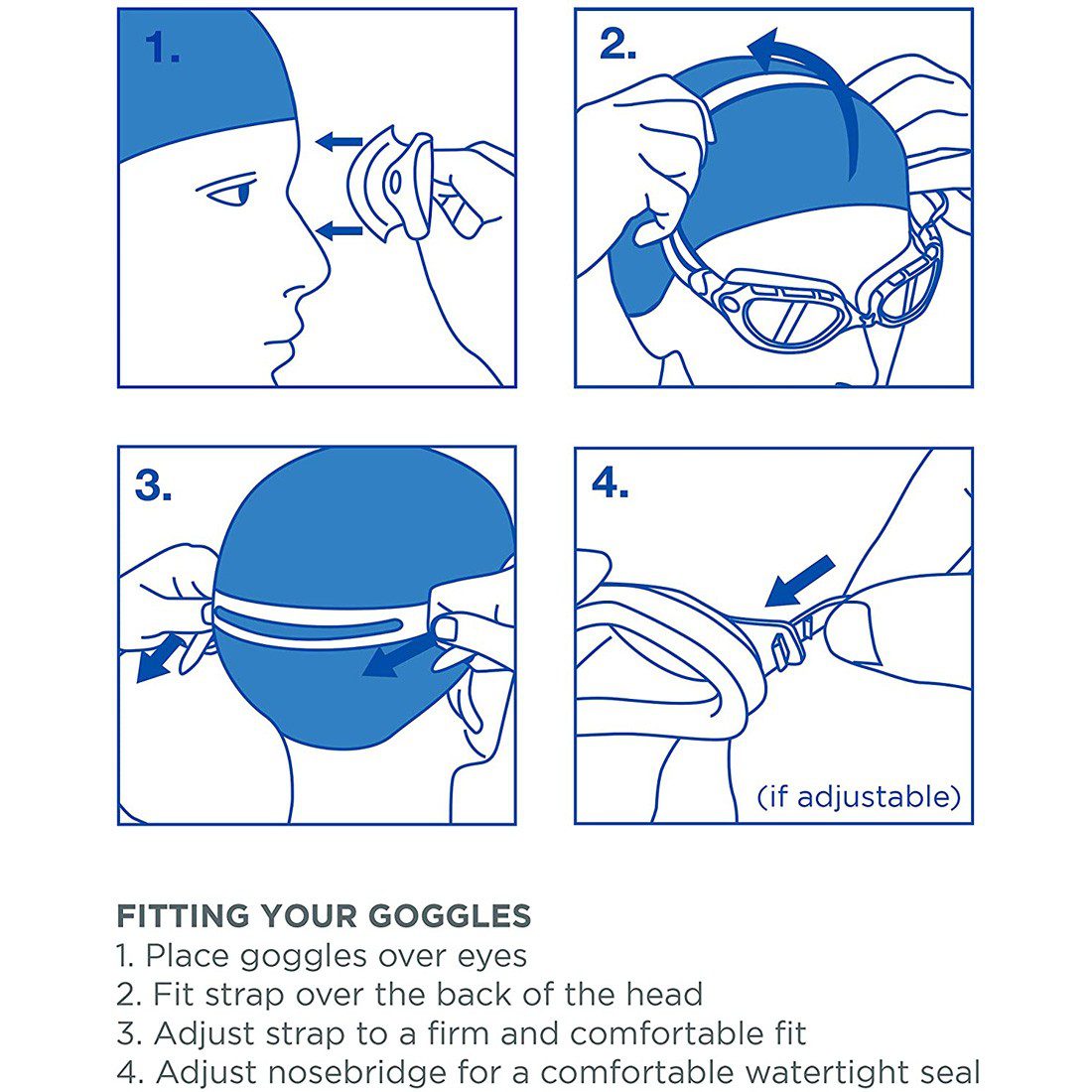 1.

2.

3.

4.

(if adjustable)

FITTING YOUR GOGGLES
1. Place goggles over eyes
2. Fit strap over the back of the head
3. Adjust strap to a firm and comfortable fit
4. Adjust nosebridge for a comfortable watertight seal