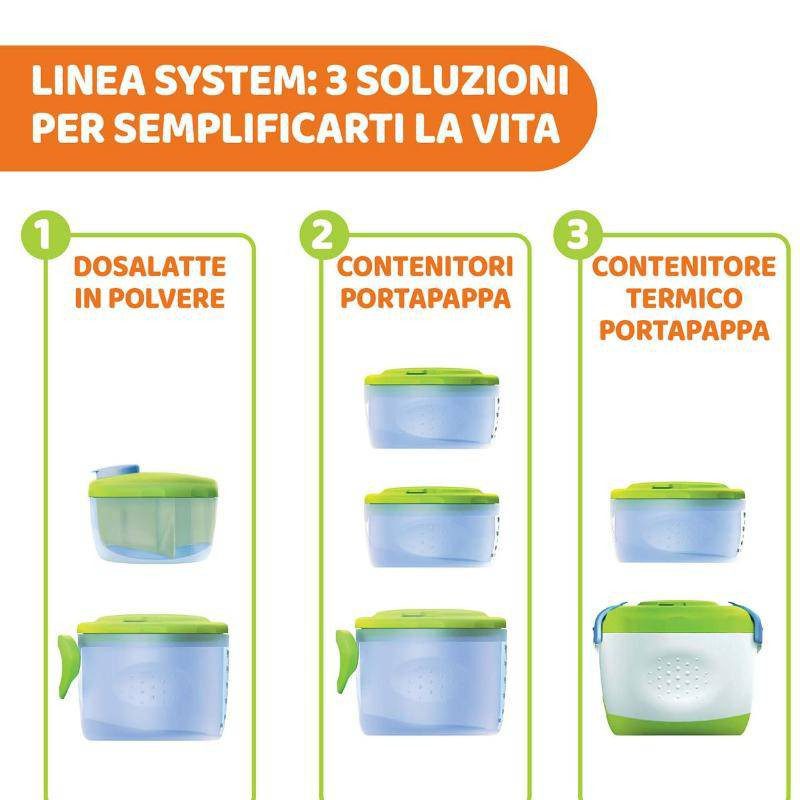 LINEA SYSTEM: 3 SOLUZIONI PER SEMPLIFICARTI LA VITA

1
DOSALATTE IN POLVERE

2
CONTENITORI PORTAPAPPA

3
CONTENITORE TERMICO PORTAPAPPA