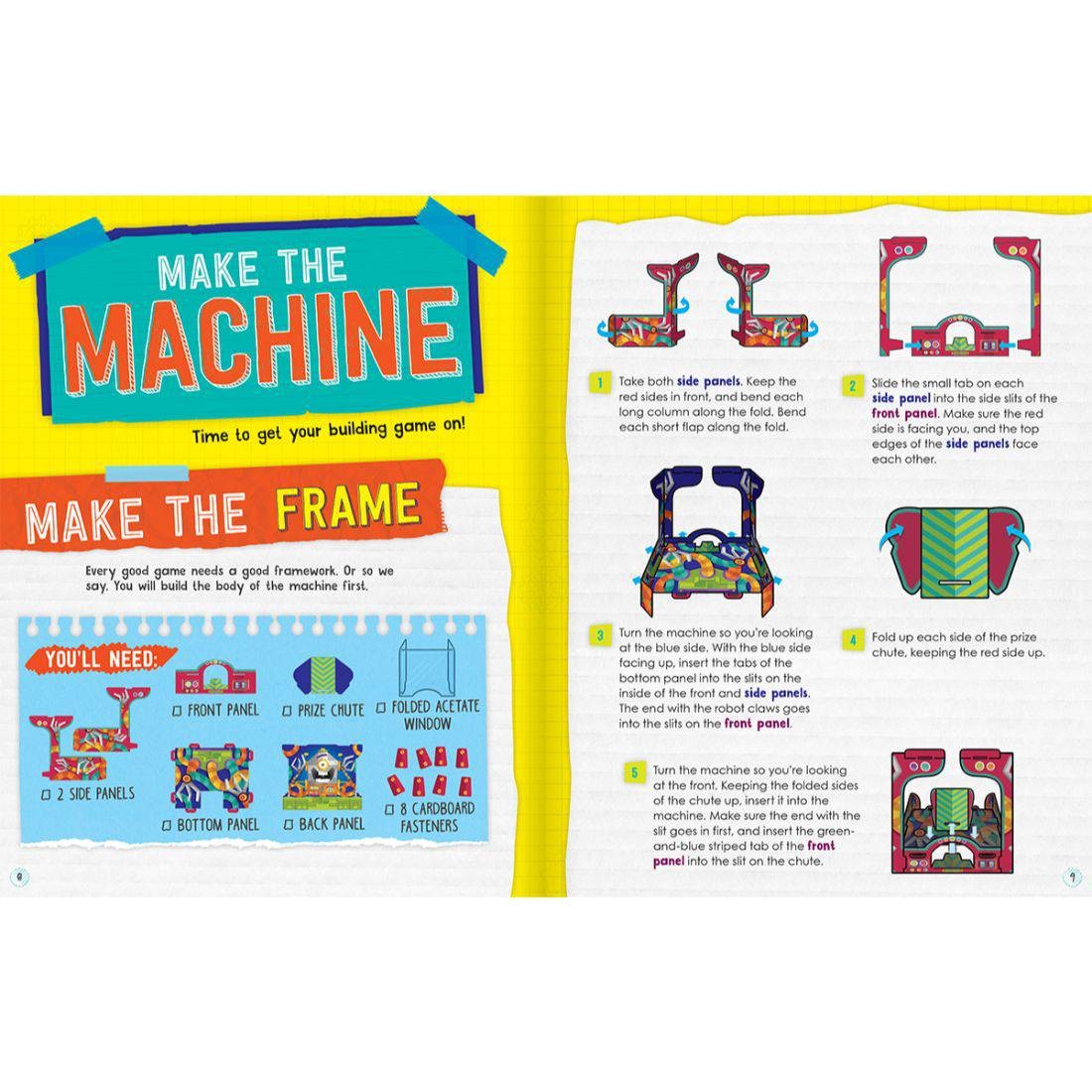 MAKE THE MACHINE

Time to get your building game on!

MAKE THE FRAME

Every good game needs a good framework. Or so we say. You will build the body of the machine first.

YOU'LL NEED:

☐ 2 SIDE PANELS

☐ FRONT PANEL

☐ PRIZE CHUTE

☐ FOLDED ACETATE WINDOW

☐ BOTTOM PANEL

☐ BACK PANEL

☐ 8 CARDBOARD FASTENERS

8

1 Take both side panels. Keep the red sides in front, and bend each long column along the fold. Bend each short flap along the fold.

2 Slide the small tab on each side panel into the side slits of the front panel. Make sure the red side is facing you, and the top edges of the side panels face each other.

3 Turn the machine so you're looking at the blue side. With the blue side facing up, insert the tabs of the bottom panel into the slits on the inside of the front and side panels. The end with the robot claws goes into the slits on the front panel.

4 Fold up each side of the prize chute, keeping the red side up.

5 Turn the machine so you're looking at the front. Keeping the folded sides of the chute up, insert it into the machine. Make sure the end with the slit goes in first, and insert the green-and-blue striped tab of the front panel into the slit on the chute.

9